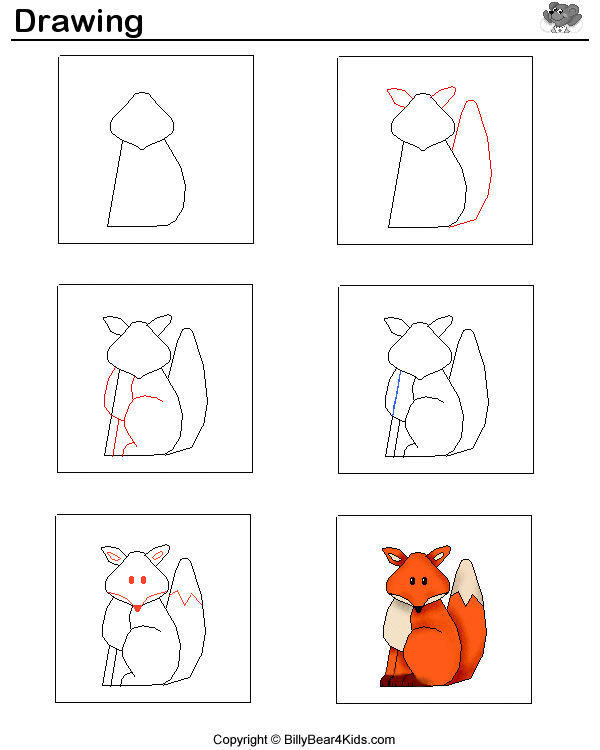 Drawing

Copyright © BillyBear4Kids.com